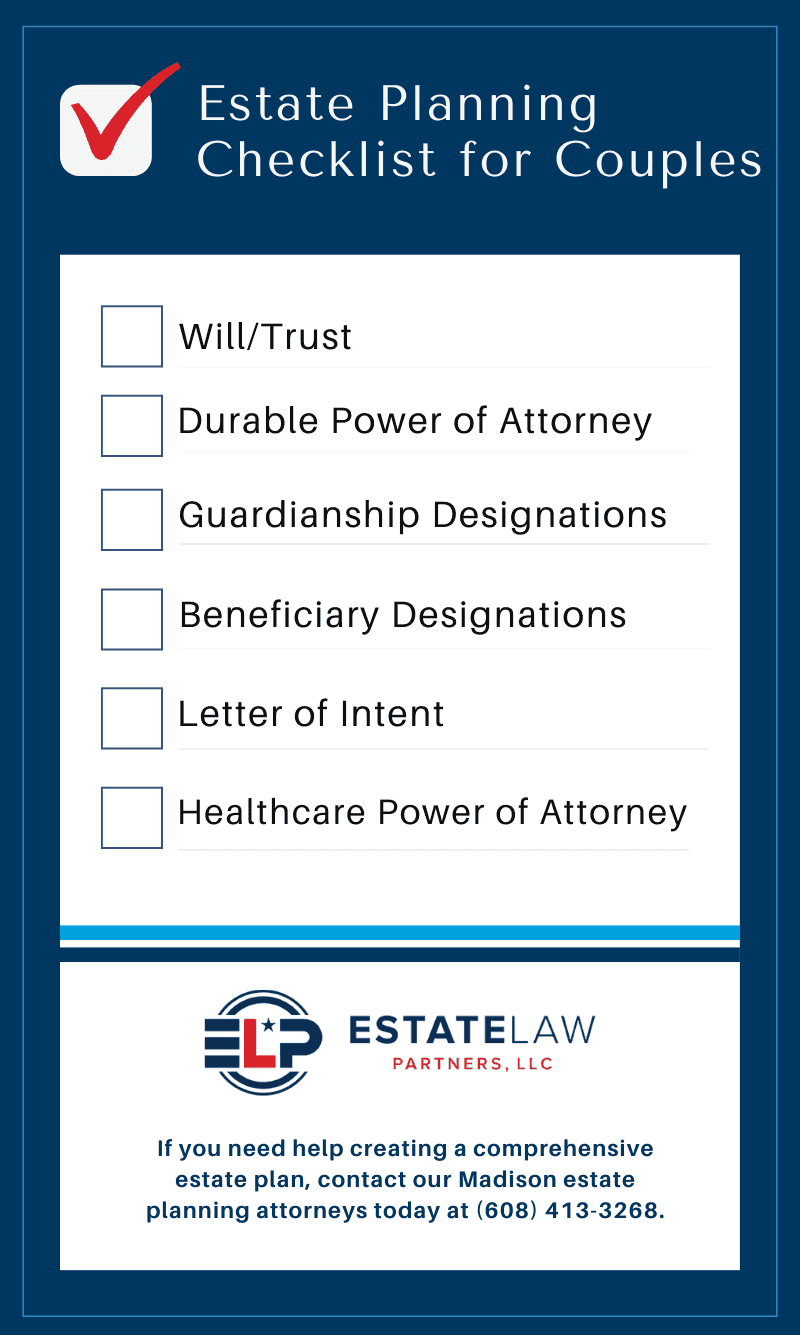 Estate Planning Checklist for Couples

Will/Trust

Durable Power of Attorney

Guardianship Designations

Beneficiary Designations

Letter of Intent

Healthcare Power of Attorney

ELP

ESTATELAW PARTNERS, LLC

If you need help creating a comprehensive estate plan, contact our Madison estate planning attorneys today at (608) 413-3268.